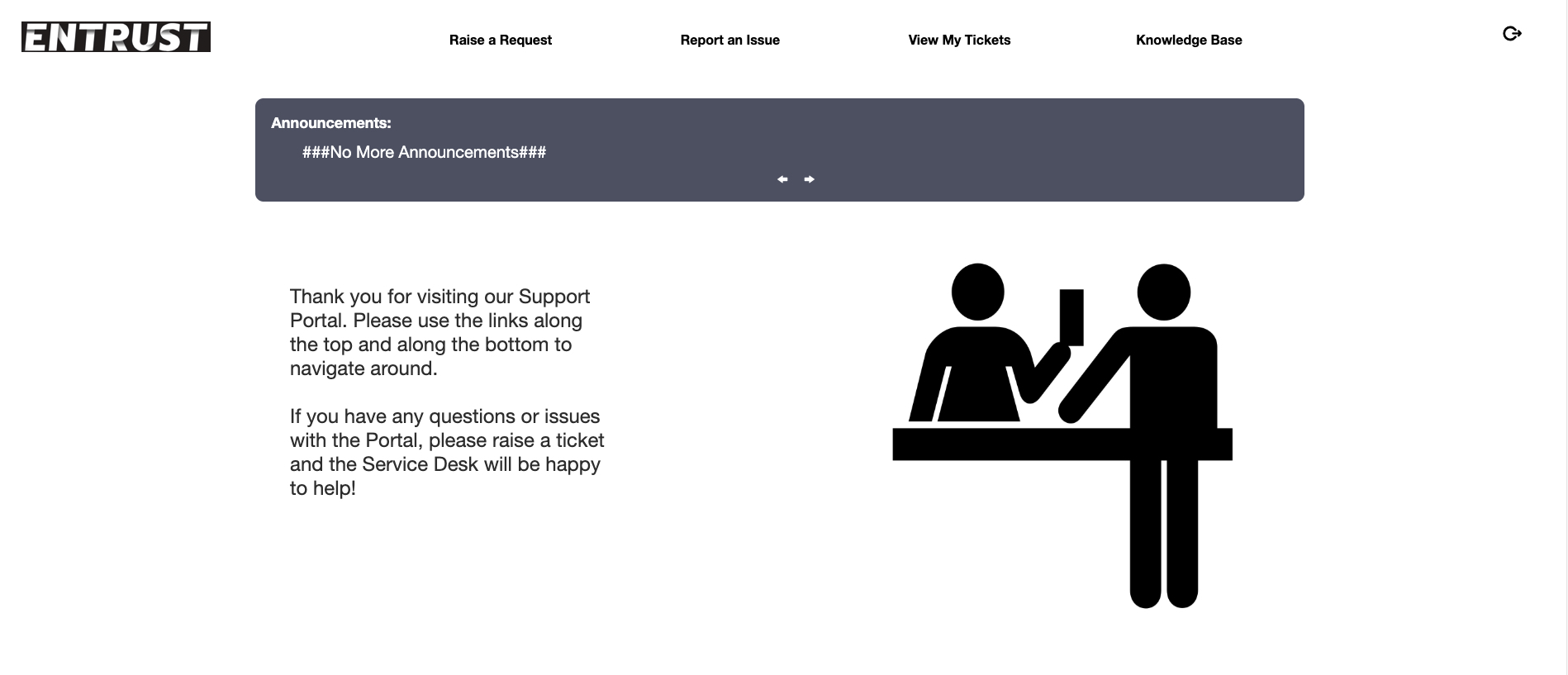 ENTRUST

Raise a Request Report an Issue View My Tickets Knowledge Base

Announcements:

###No More Announcements###

Thank you for visiting our Support Portal. Please use the links along the top and along the bottom to navigate around.

If you have any questions or issues with the Portal, please raise a ticket and the Service Desk will be happy to help!