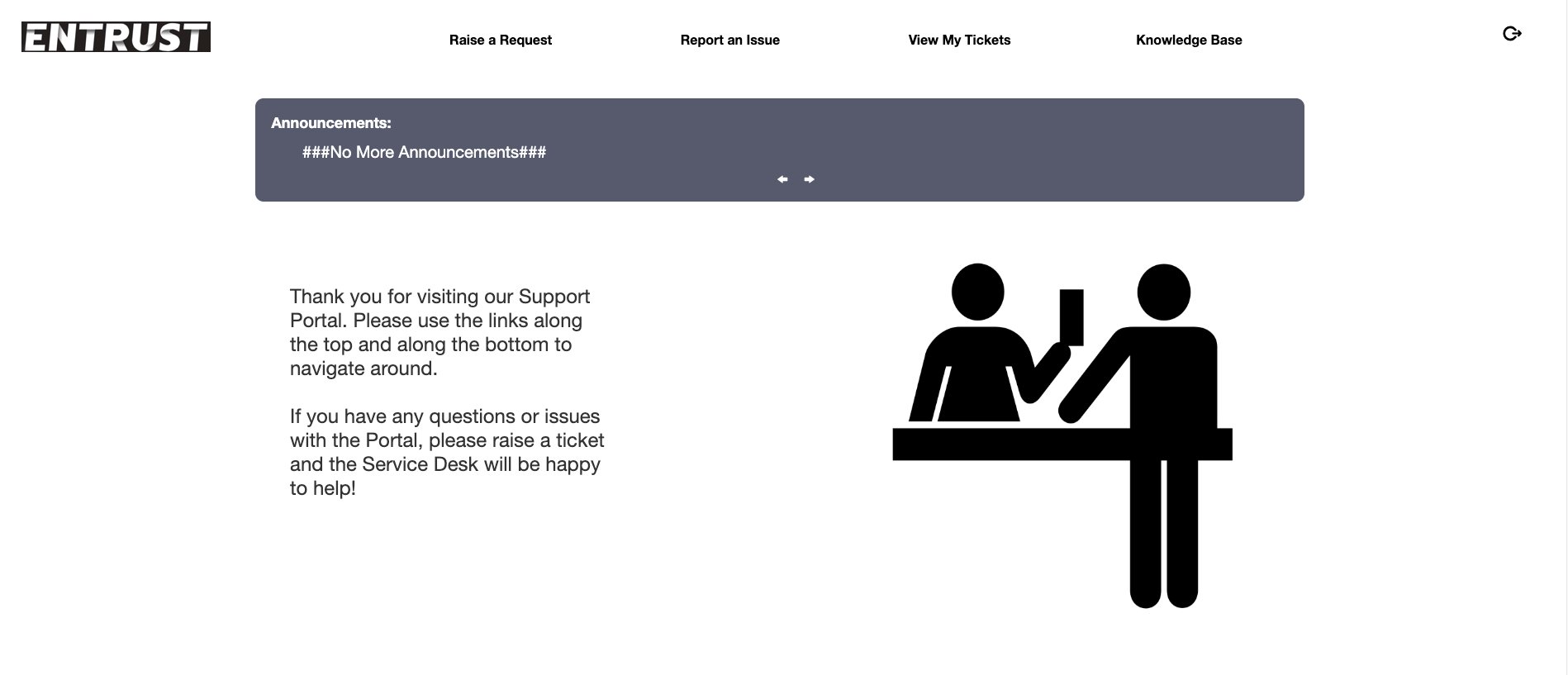 ENTRUST

Raise a Request

Report an Issue

View My Tickets

Knowledge Base

Announcements:

###No More Announcements###

Thank you for visiting our Support Portal. Please use the links along the top and along the bottom to navigate around.

If you have any questions or issues with the Portal, please raise a ticket and the Service Desk will be happy to help!